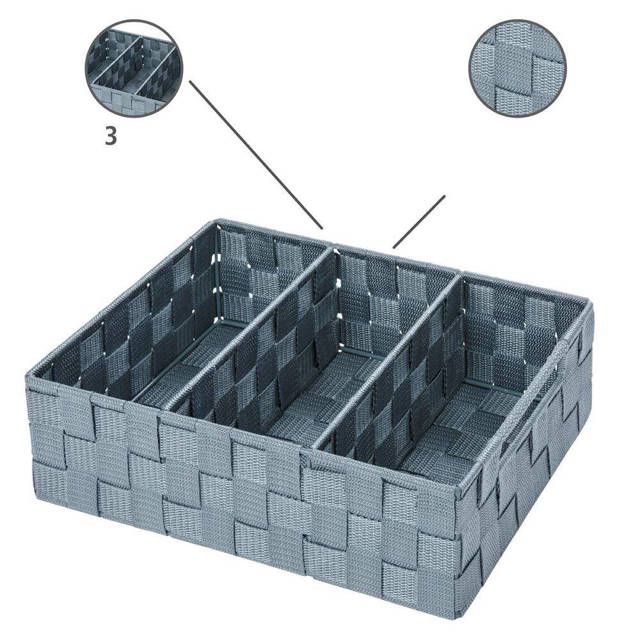 3