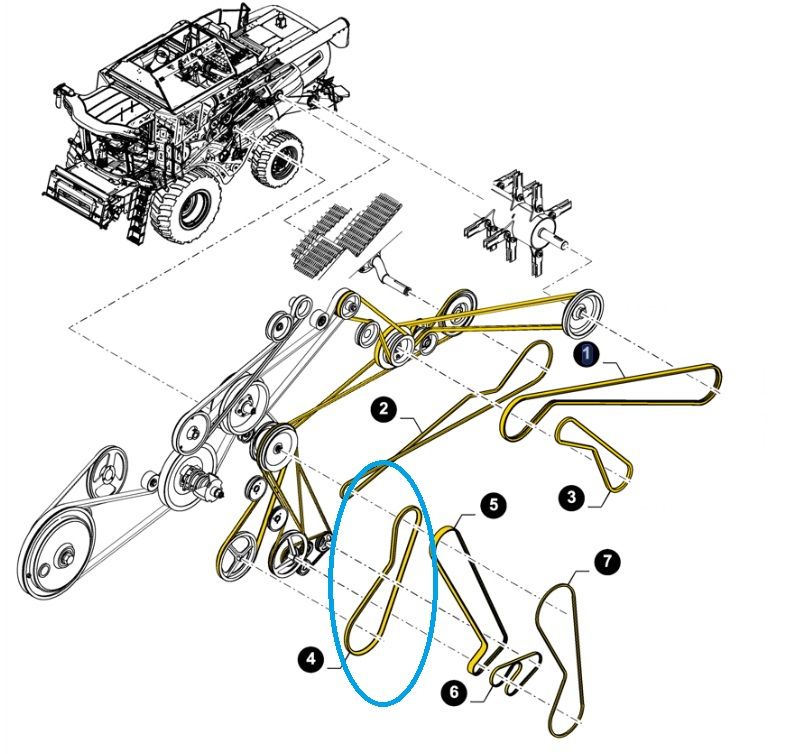 1
2
3
5
7
4
6