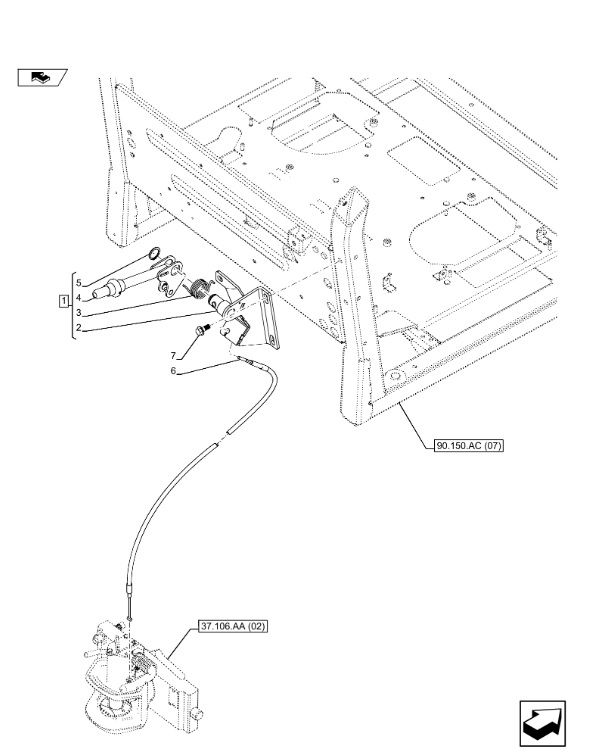 1
5
4
3
2
7
6
90.150.AC (07)
37.106.AA (02)