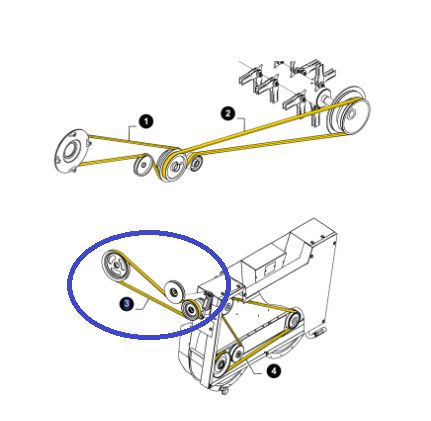 1
2
3
4