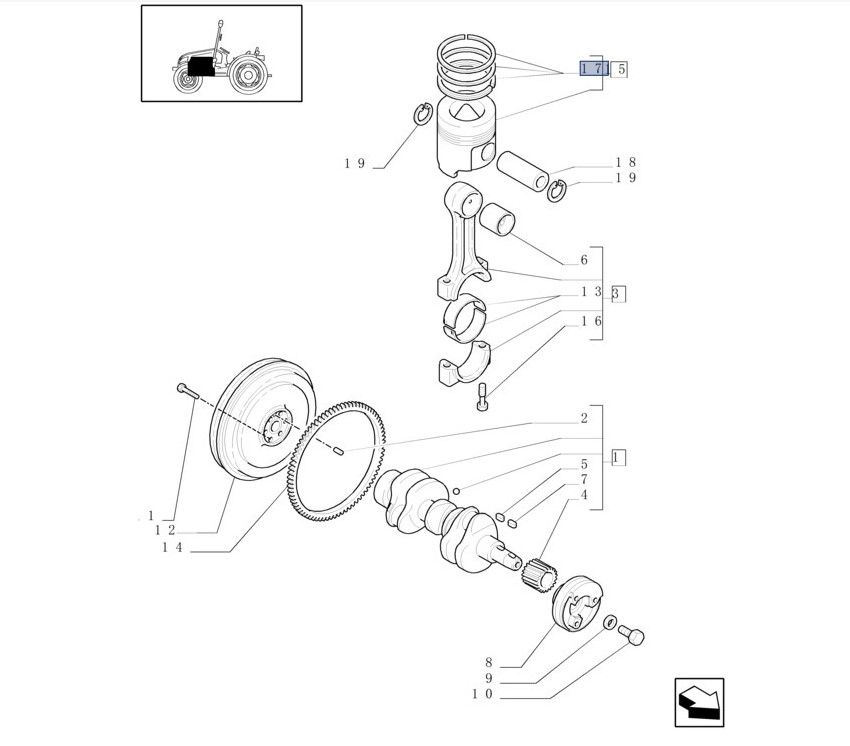 17
5
19
18
19
6
13
3
16
2
1
5
7
4
1
12
14
8
9
10