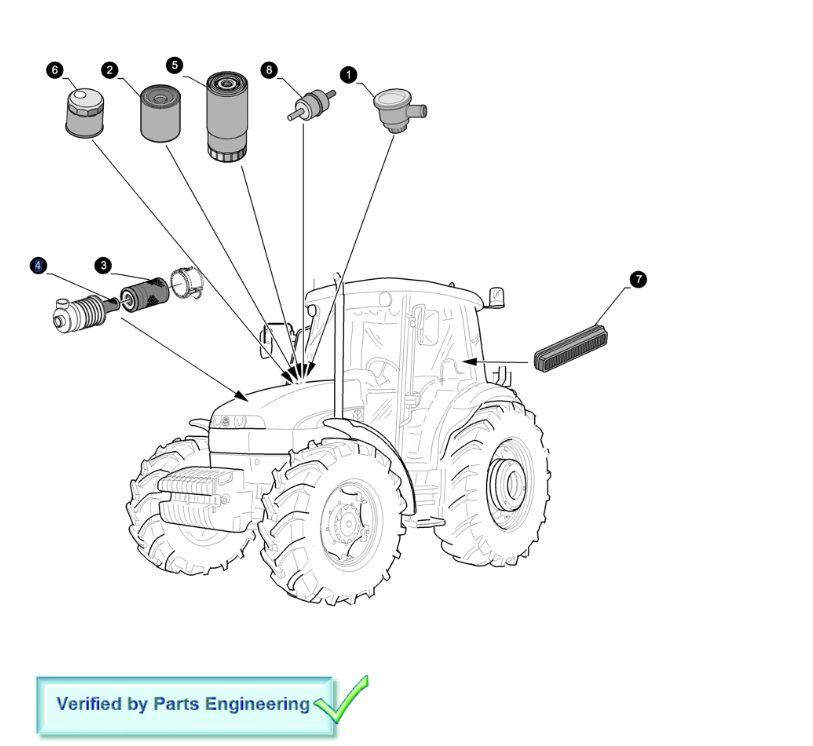 6
2
5
8
1
4
3
7

Verified by Parts Engineering