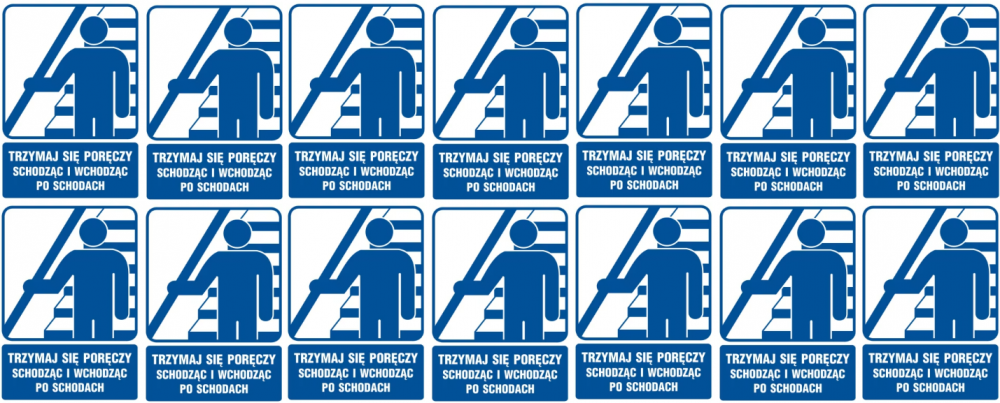 TRZYMAJ SIĘ PORĘCZY SCHODZĄC I WCHODZĄC PO SCHODACH

TRZYMAJ SIĘ PORĘCZY SCHODZĄC I WCHODZĄC PO SCHODACH

TRZYMAJ SIĘ PORĘCZY SCHODZĄC I WCHODZĄC PO SCHODACH

TRZYMAJ SIĘ PORĘCZY SCHODZĄC I WCHODZĄC PO SCHODACH

TRZYMAJ SIĘ PORĘCZY SCHODZĄC I WCHODZĄC PO SCHODACH

TRZYMAJ SIĘ PORĘCZY SCHODZĄC I WCHODZĄC PO SCHODACH

TRZYMAJ SIĘ PORĘCZY SCHODZĄC I WCHODZĄC PO SCHODACH

TRZYMAJ SIĘ PORĘCZY SCHODZĄC I WCHODZĄC PO SCHODACH

TRZYMAJ SIĘ PORĘCZY SCHODZĄC I WCHODZĄC PO SCHODACH

TRZYMAJ SIĘ PORĘCZY SCHODZĄC I WCHODZĄC PO SCHODACH

TRZYMAJ SIĘ PORĘCZY SCHODZĄC I WCHODZĄC PO SCHODACH

TRZYMAJ SIĘ PORĘCZY SCHODZĄC I WCHODZĄC PO SCHODACH

TRZYMAJ SIĘ PORĘCZY SCHODZĄC I WCHODZĄC PO SCHODACH

TRZYMAJ SIĘ PORĘCZY SCHODZĄC I WCHODZĄC PO SCHODACH