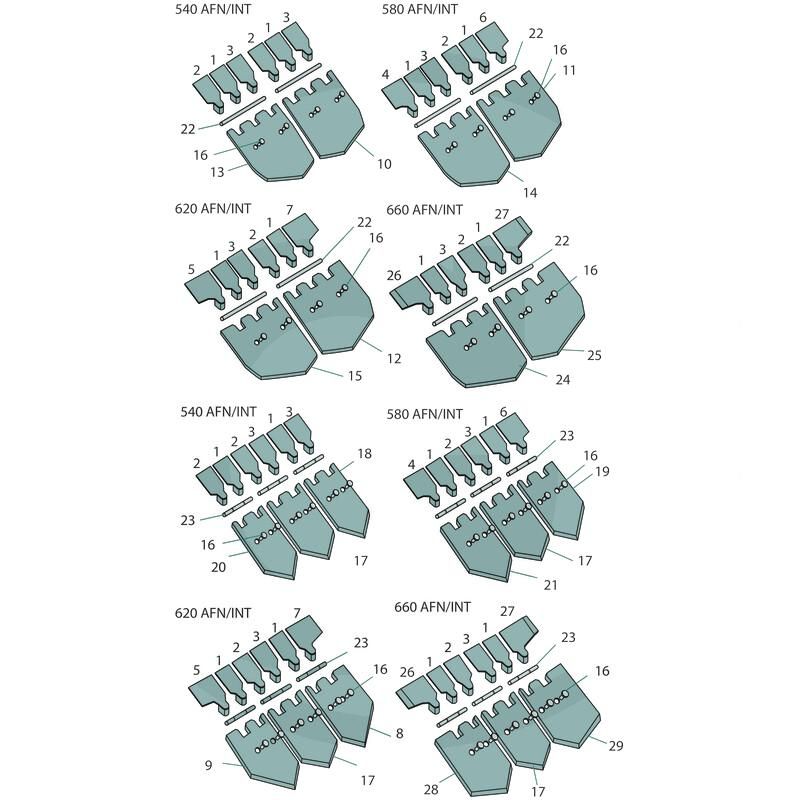 540 AFN/INT
2 1 3 2 1 3
22
16
13
10

580 AFN/INT
4 1 3 2 1 6
22
16
11
14

620 AFN/INT
5 1 3 2 1 7
22
16
12
15

660 AFN/INT
26 1 3 2 1 27
22
16
25
24

540 AFN/INT
2 1 2 3 1 3
18
23
16
20
17

580 AFN/INT
4 1 2 3 1 6
23
16
19
17
21

620 AFN/INT
5 1 2 3 1 7
23
16
8
9
17

660 AFN/INT
26 1 2 3 1 27
23
16
29
28
17