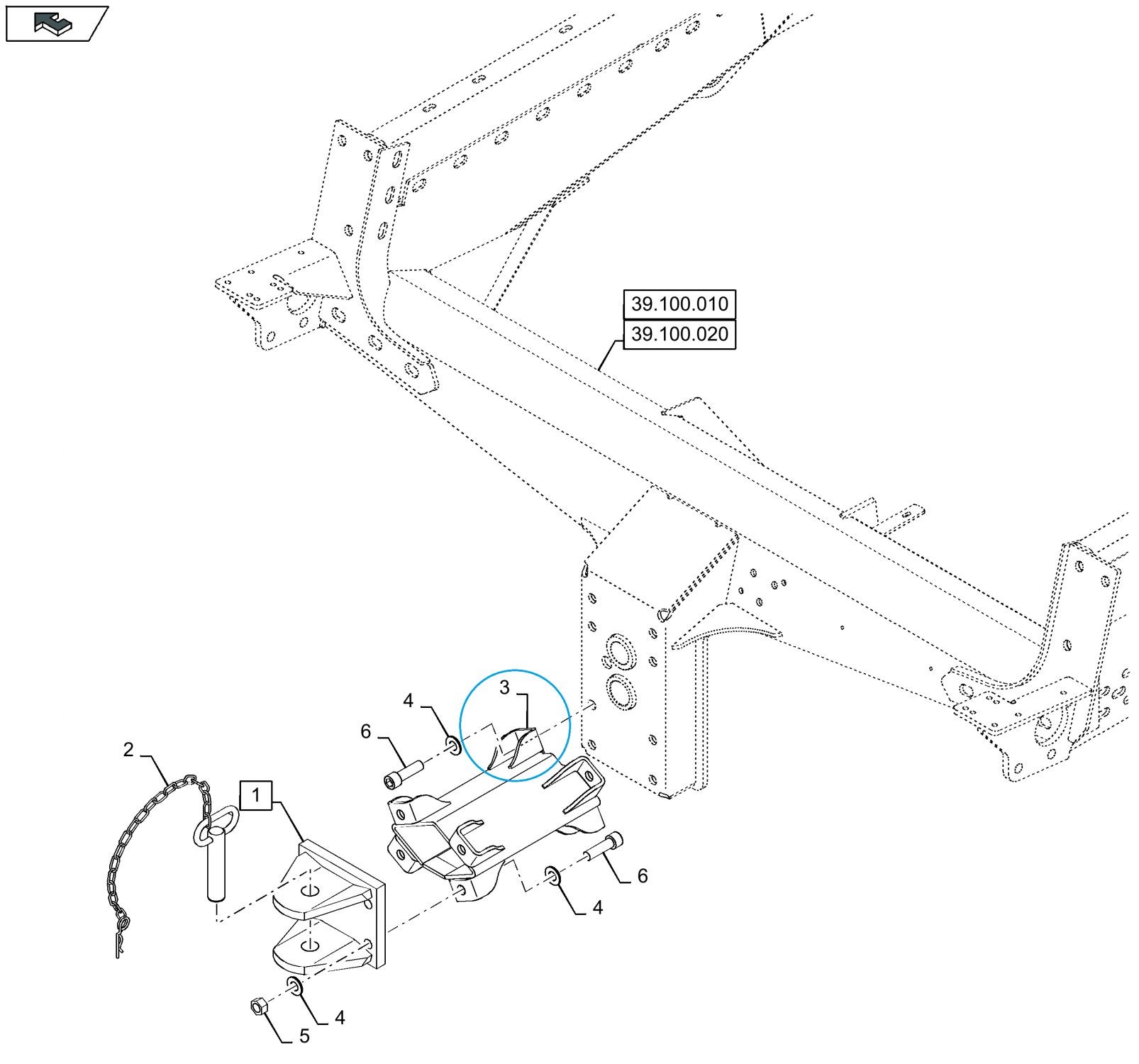 39.100.010
39.100.020
3
4
6
2
1
6
4
4
5