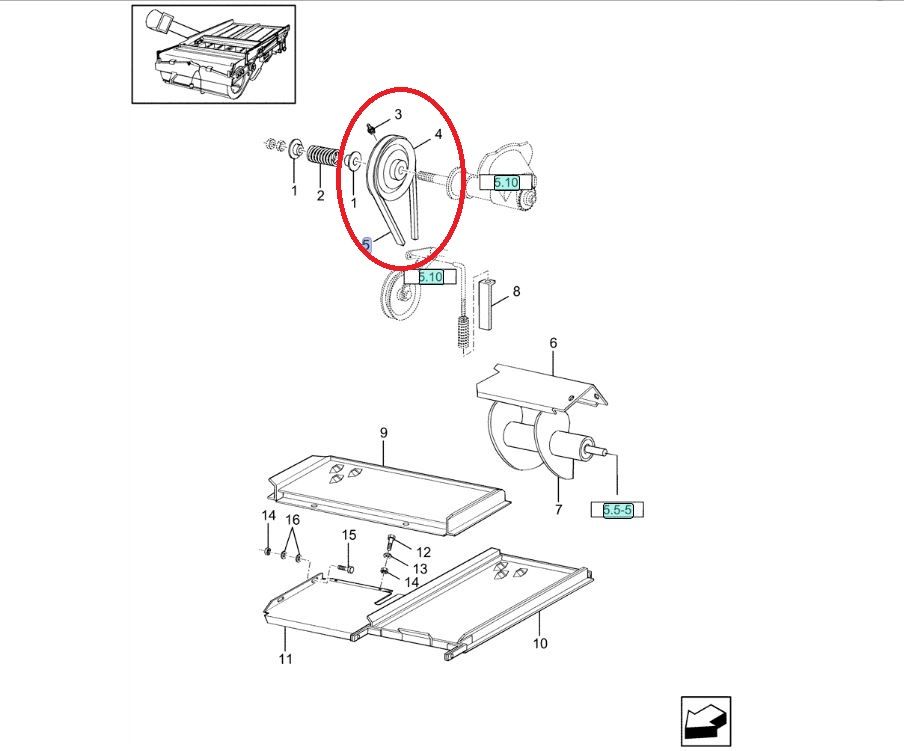 3
4
1
2
1
5.10
5
5.10
8
6
9
7
5.5-5
14
16
15
12
13
14
11
10