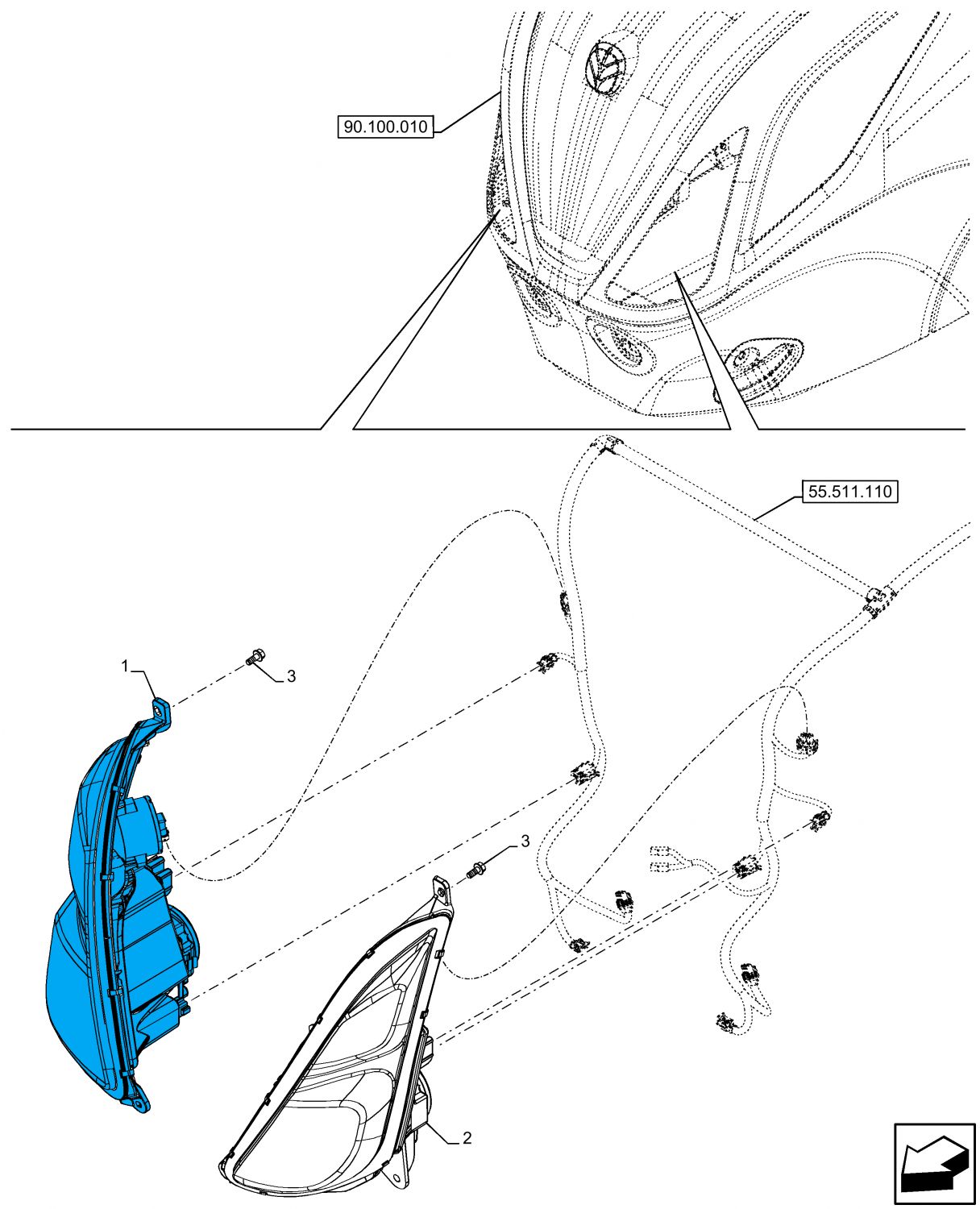 90.100.010

55.511.110

1

3

3

2