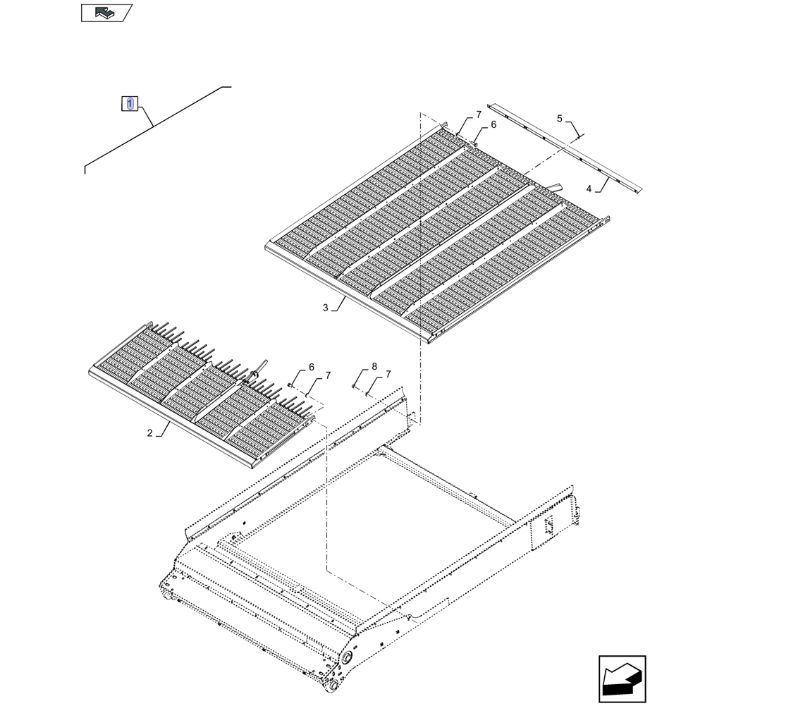 1
7
6
5
4
3
6
7
8
7
2