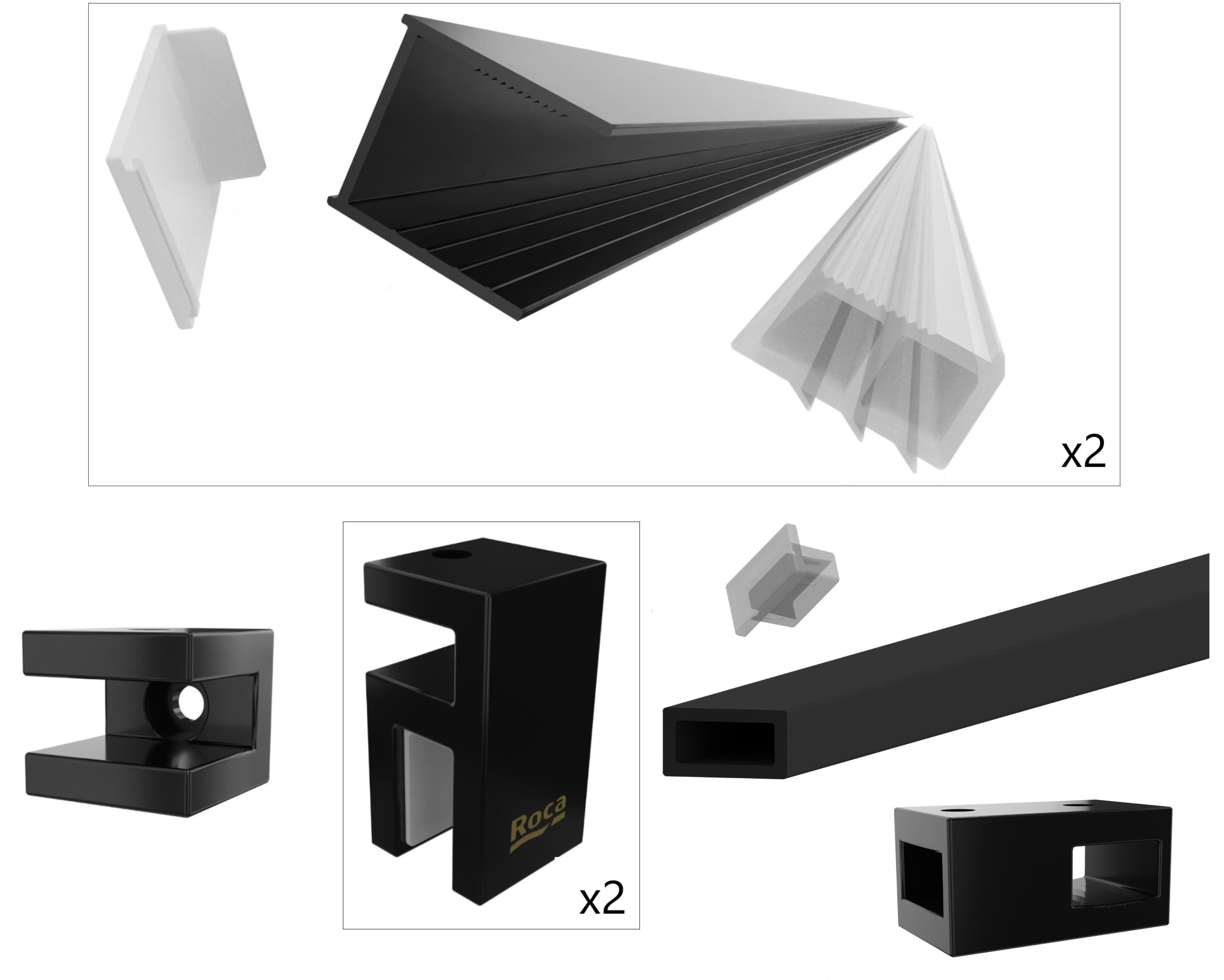 x2

Roca

x2